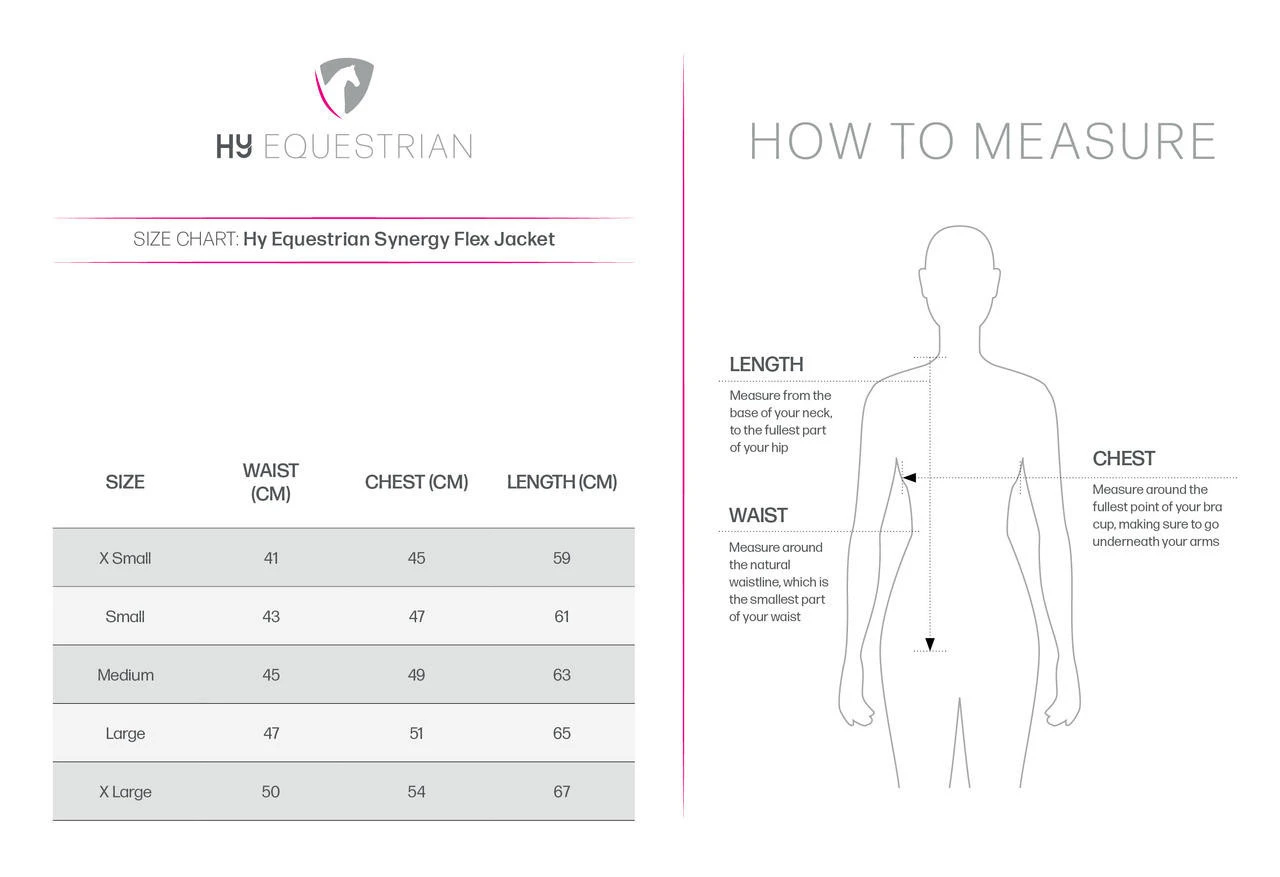 HY EQUESTRIAN

SIZE CHART: Hy Equestrian Synergy Flex Jacket

| SIZE | WAIST (CM) | CHEST (CM) | LENGTH (CM) |
|---|---|---|---|
| X Small | 41 | 45 | 59 |
| Small | 43 | 47 | 61 |
| Medium | 45 | 49 | 63 |
| Large | 47 | 51 | 65 |
| X Large | 50 | 54 | 67 |

HOW TO MEASURE

LENGTH
Measure from the base of your neck, to the fullest part of your hip

WAIST
Measure around the natural waistline, which is the smallest part of your waist

CHEST
Measure around the fullest point of your bra cup, making sure to go underneath your arms