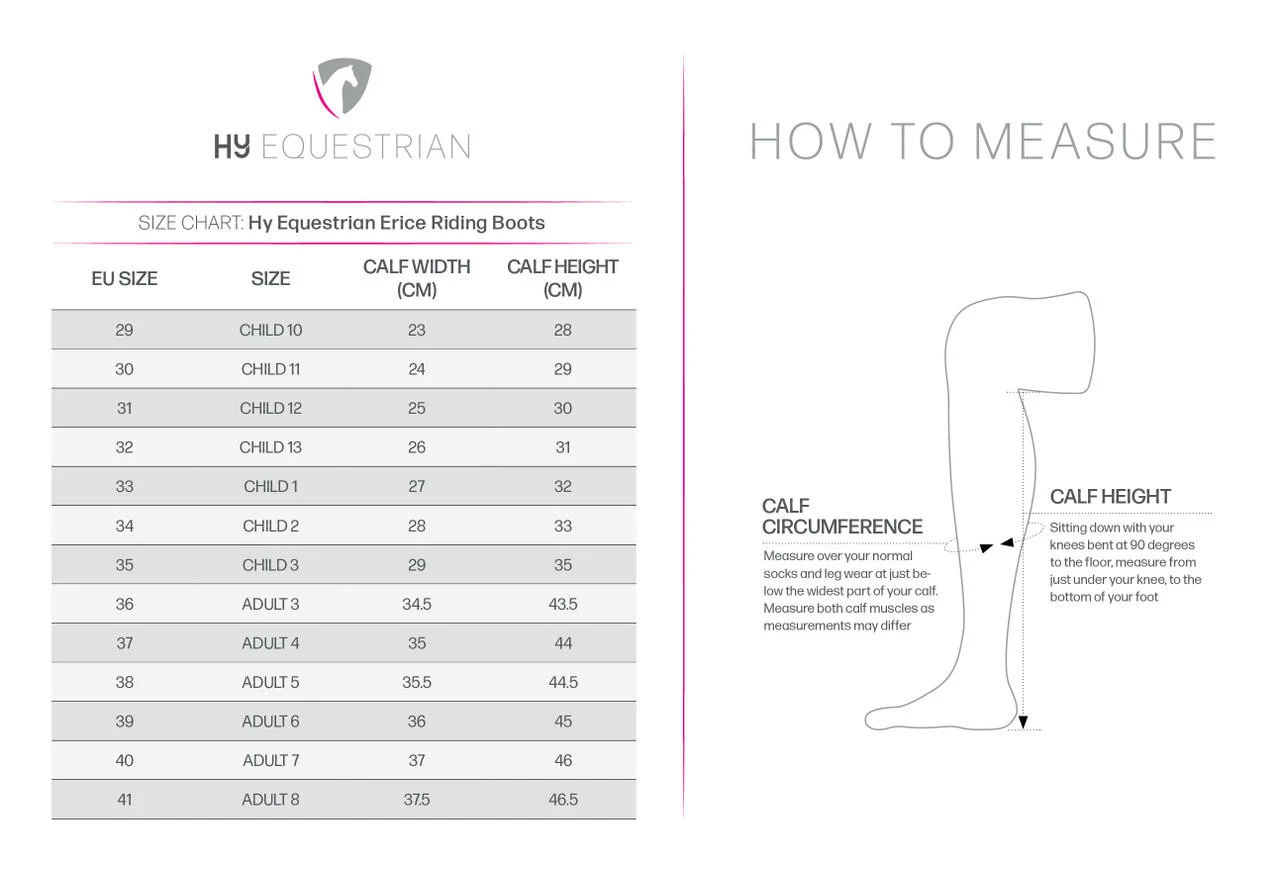 HY EQUESTRIAN

SIZE CHART: Hy Equestrian Erice Riding Boots

| EU SIZE | SIZE | CALF WIDTH (CM) | CALF HEIGHT (CM) |
|---|---|---|---|
| 29 | CHILD 10 | 23 | 28 |
| 30 | CHILD 11 | 24 | 29 |
| 31 | CHILD 12 | 25 | 30 |
| 32 | CHILD 13 | 26 | 31 |
| 33 | CHILD 1 | 27 | 32 |
| 34 | CHILD 2 | 28 | 33 |
| 35 | CHILD 3 | 29 | 35 |
| 36 | ADULT 3 | 34.5 | 43.5 |
| 37 | ADULT 4 | 35 | 44 |
| 38 | ADULT 5 | 35.5 | 44.5 |
| 39 | ADULT 6 | 36 | 45 |
| 40 | ADULT 7 | 37 | 46 |
| 41 | ADULT 8 | 37.5 | 46.5 |

HOW TO MEASURE

CALF CIRCUMFERENCE

Measure over your normal socks and leg wear at just below the widest part of your calf. Measure both calf muscles as measurements may differ

CALF HEIGHT

Sitting down with your knees bent at 90 degrees to the floor, measure from just under your knee, to the bottom of your foot